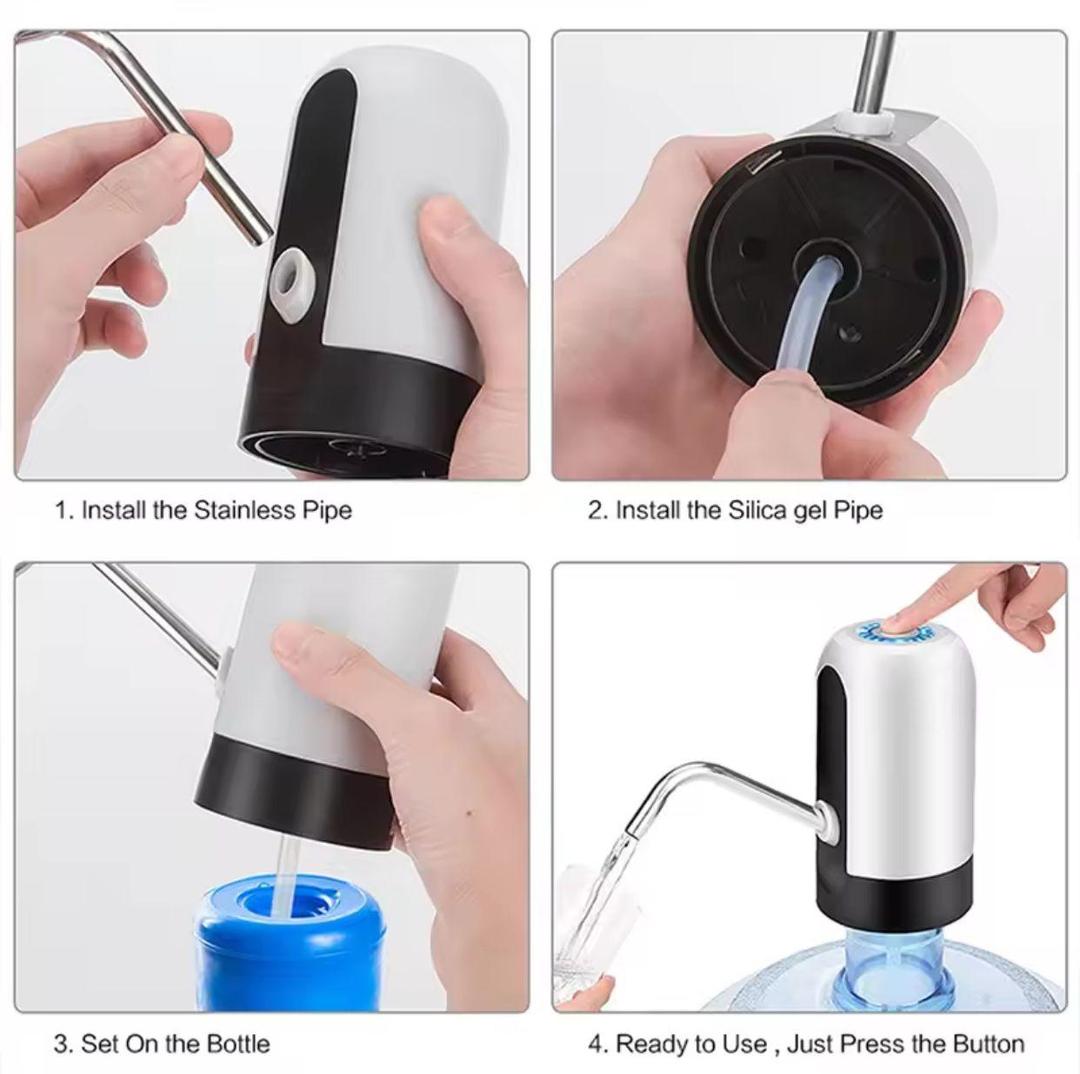 1. Install the Stainless Pipe

2. Install the Silica gel Pipe

3. Set On the Bottle

4. Ready to Use , Just Press the Button